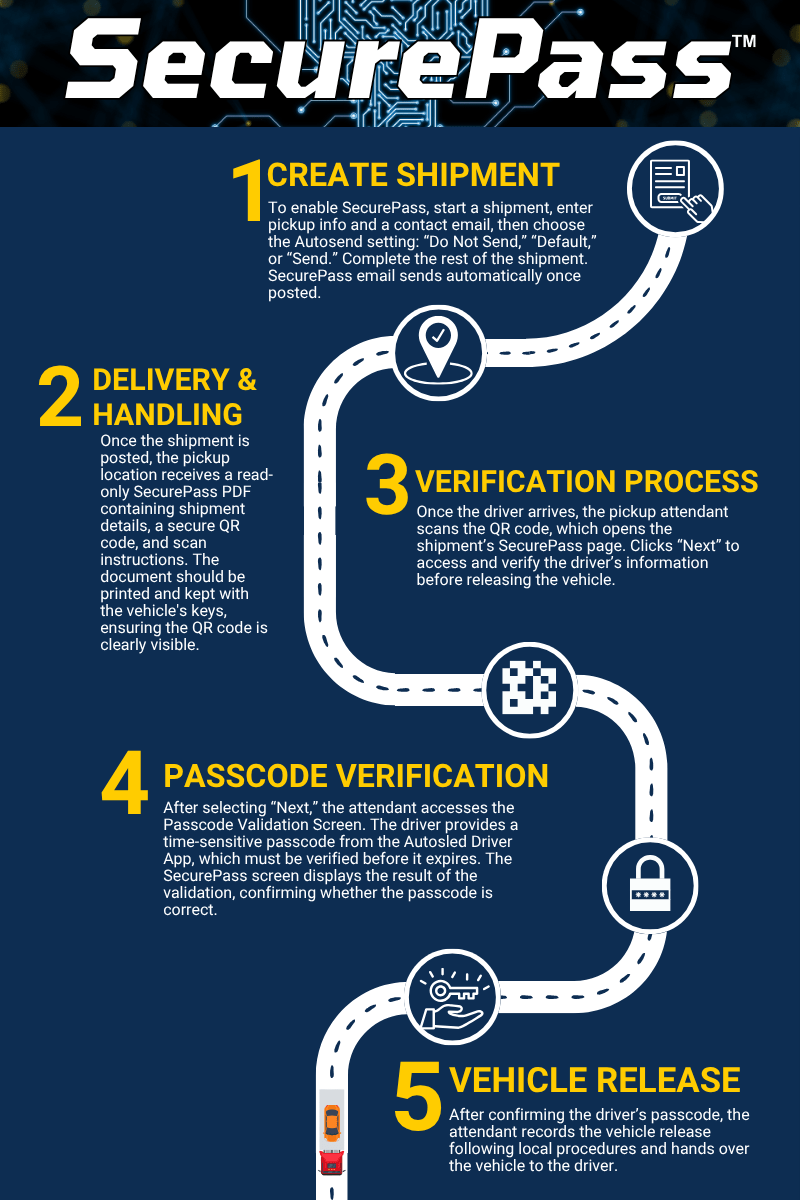 SecurePass™

1 CREATE SHIPMENT

To enable SecurePass, start a shipment, enter pickup info and a contact email, then choose the Autosend setting: "Do Not Send," "Default," or "Send." Complete the rest of the shipment. SecurePass email sends automatically once posted.

SUBMIT

2 DELIVERY & HANDLING

Once the shipment is posted, the pickup location receives a read-only SecurePass PDF containing shipment details, a secure QR code, and scan instructions. The document should be printed and kept with the vehicle's keys, ensuring the QR code is clearly visible.

3 VERIFICATION PROCESS

Once the driver arrives, the pickup attendant scans the QR code, which opens the shipment's SecurePass page. Clicks "Next" to access and verify the driver's information before releasing the vehicle.

4 PASSCODE VERIFICATION

After selecting "Next," the attendant accesses the Passcode Validation Screen. The driver provides a time-sensitive passcode from the Autosled Driver App, which must be verified before it expires. The SecurePass screen displays the result of the validation, confirming whether the passcode is correct.

****

5 VEHICLE RELEASE

After confirming the driver's passcode, the attendant records the vehicle release following local procedures and hands over the vehicle to the driver.